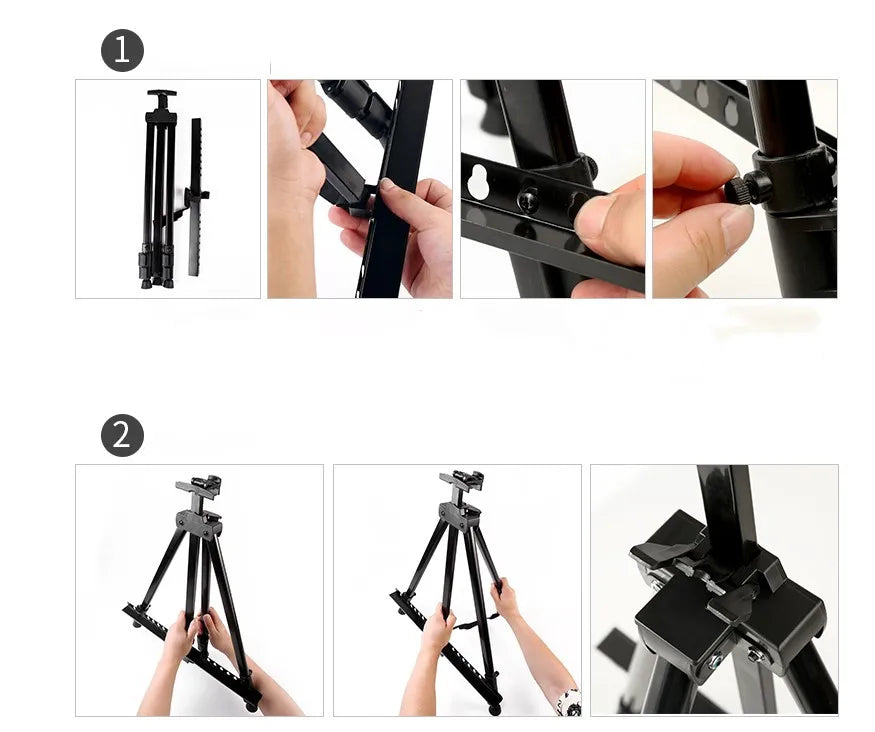 1

2