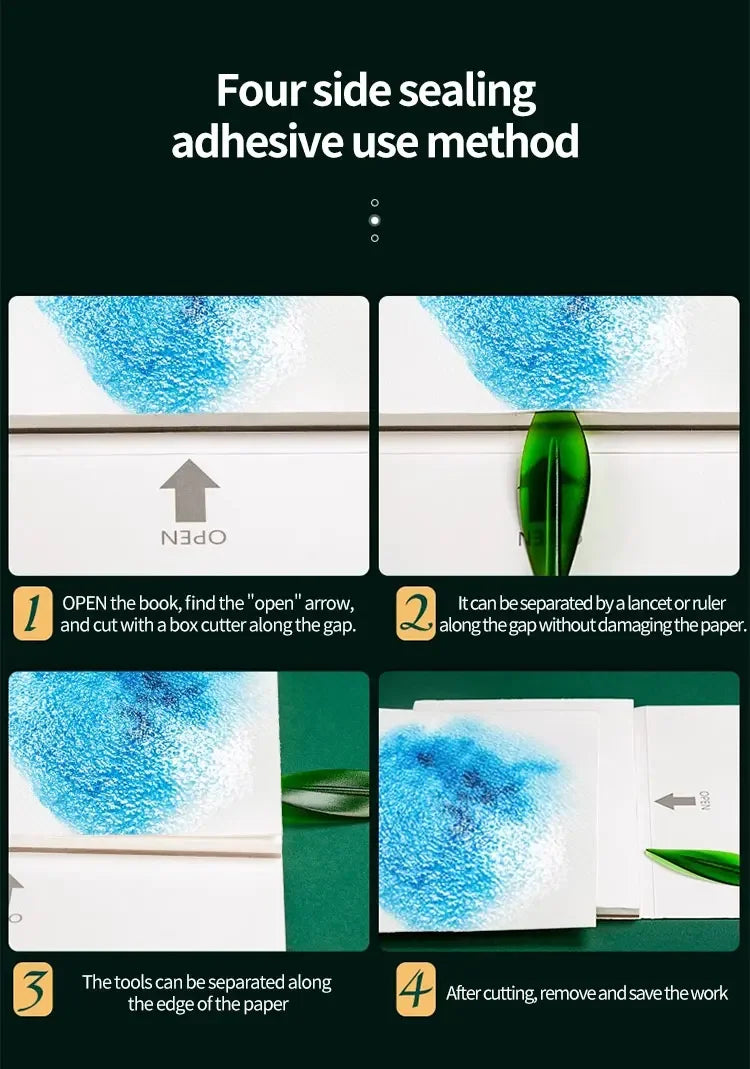 Four side sealing adhesive use method

OPEN

1 OPEN the book, find the "open" arrow, and cut with a box cutter along the gap.

2 It can be separated by a lancet or ruler along the gap without damaging the paper.

OPEN

3 The tools can be separated along the edge of the paper

4 After cutting, remove and save the work