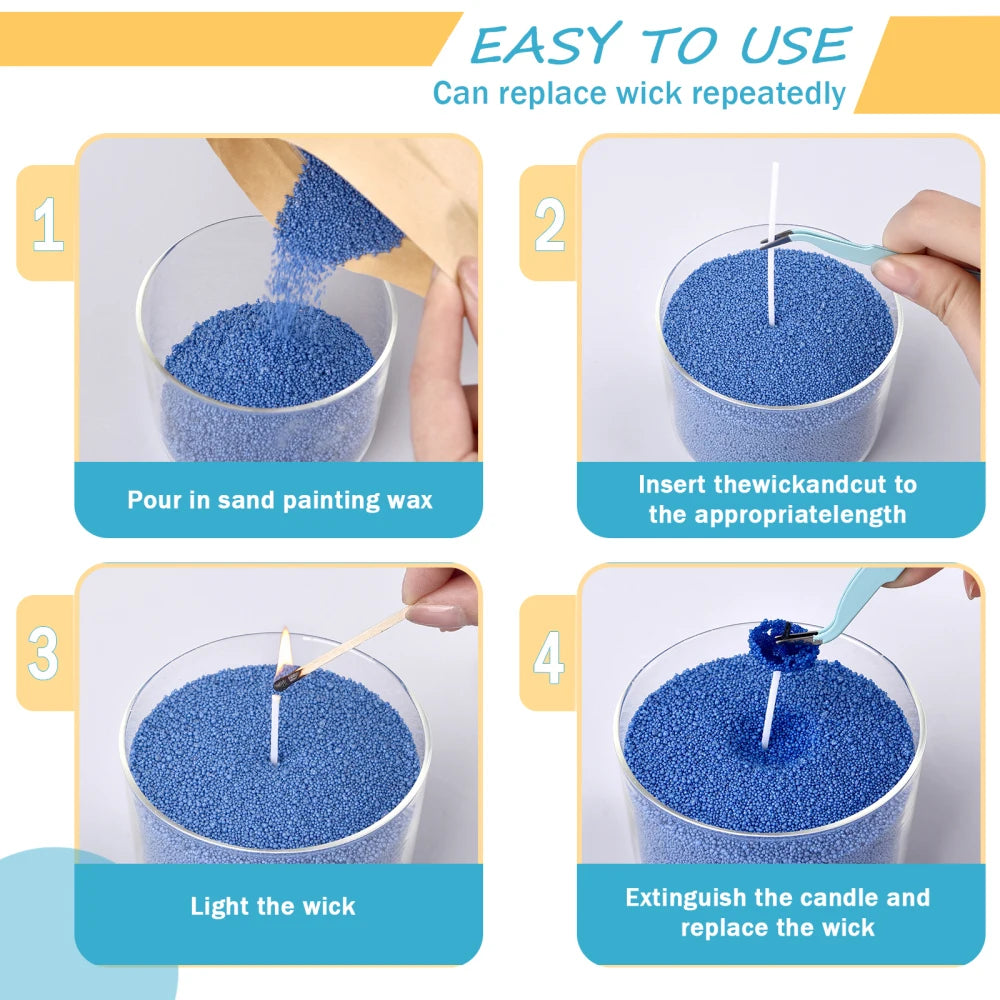 EASY TO USE
Can replace wick repeatedly

1
Pour in sand painting wax

2
Insert thewickandcut to the appropriatelength

3
Light the wick

4
Extinguish the candle and replace the wick