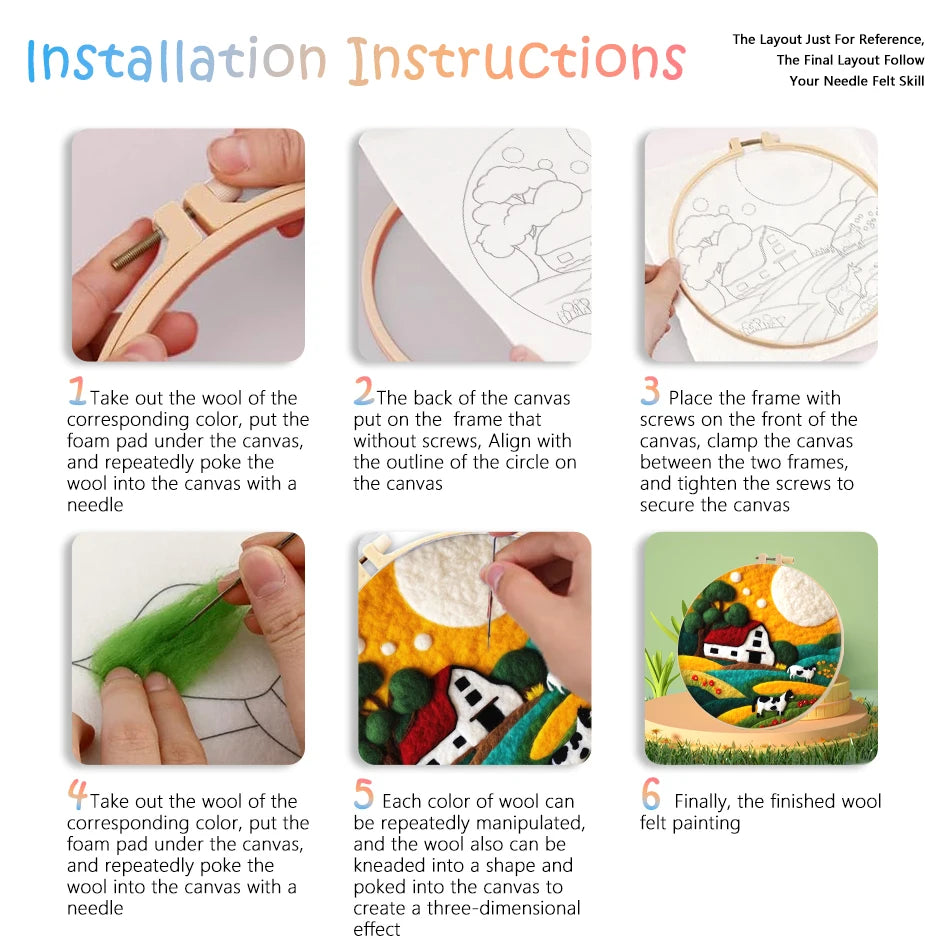 Installation Instructions

The Layout Just For Reference,
The Final Layout Follow
Your Needle Felt Skill

1 Take out the wool of the corresponding color, put the foam pad under the canvas, and repeatedly poke the wool into the canvas with a needle

2 The back of the canvas put on the frame that without screws, Align with the outline of the circle on the canvas

3 Place the frame with screws on the front of the canvas, clamp the canvas between the two frames, and tighten the screws to secure the canvas

4 Take out the wool of the corresponding color, put the foam pad under the canvas, and repeatedly poke the wool into the canvas with a needle

5 Each color of wool can be repeatedly manipulated, and the wool also can be kneaded into a shape and poked into the canvas to create a three-dimensional effect

6 Finally, the finished wool felt painting