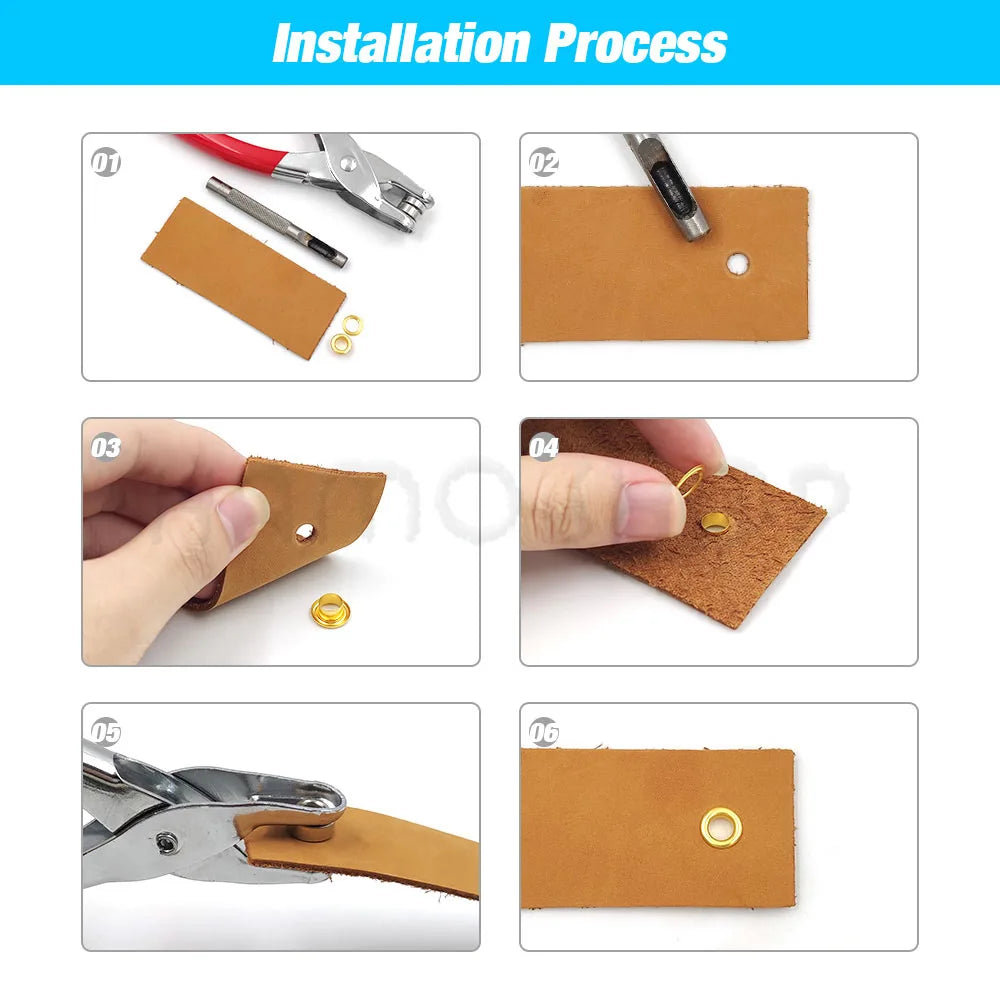 Installation Process

01

02

03

04

05

06