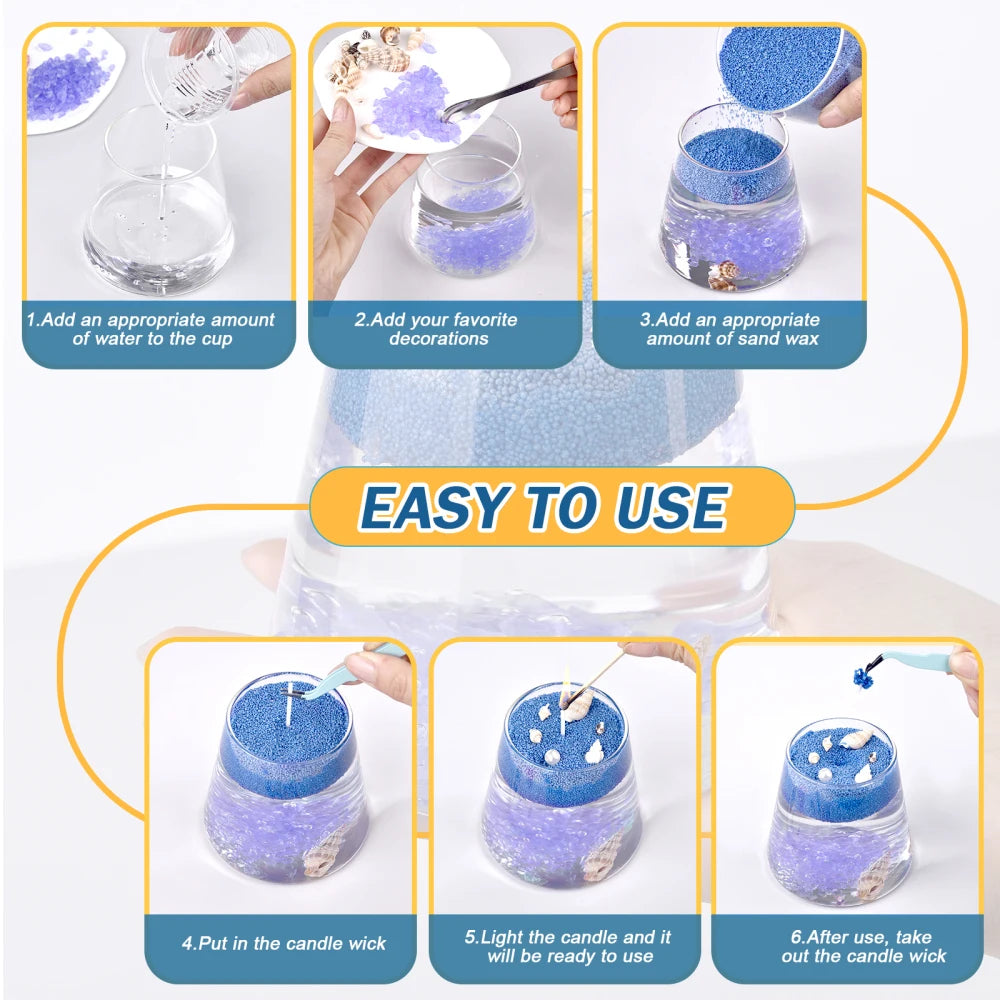 1.Add an appropriate amount of water to the cup

2.Add your favorite decorations

3.Add an appropriate amount of sand wax

EASY TO USE

4.Put in the candle wick

5.Light the candle and it will be ready to use

6.After use, take out the candle wick